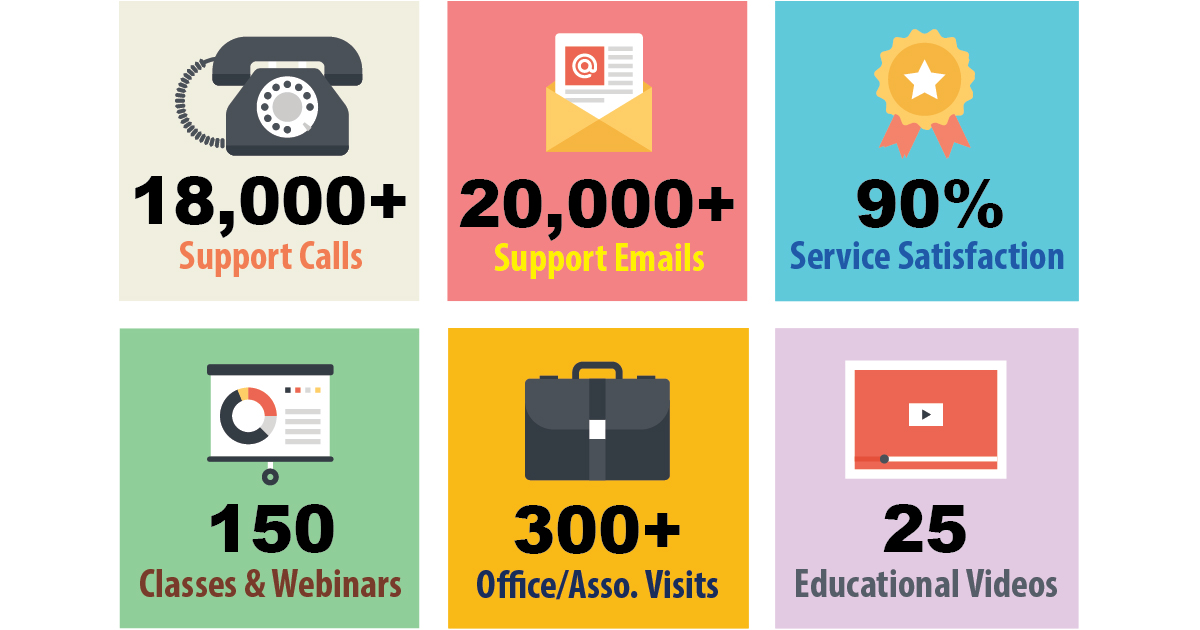 18,000+
Support Calls

20,000+
Support Emails

90%
Service Satisfaction

150
Classes & Webinars

300+
Office/Asso. Visits

25
Educational Videos